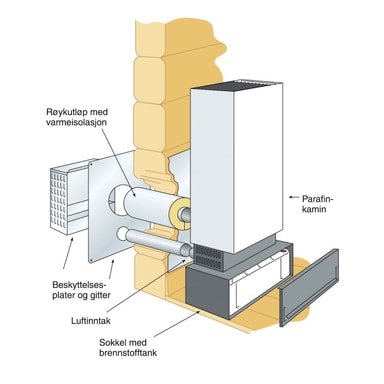 Røykutløp med varmeisolasjon

Parafinkamin

Beskyttelsesplater og gitter

Luftinntak

Sokkel med brennstofftank