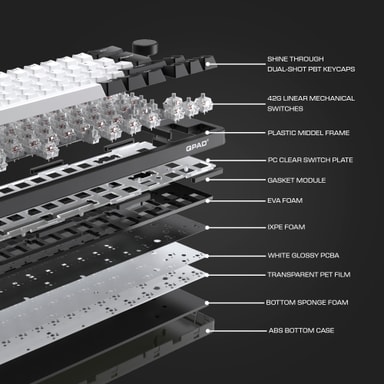 SHINE THROUGH
DUAL-SHOT PBT KEYCAPS

42G LINEAR MECHANICAL
SWITCHES

PLASTIC MIDDEL FRAME

GPAD

PC CLEAR SWITCH PLATE

GASKET MODULE

EVA FOAM

IXPE FOAM

WHITE GLOSSY PCBA

TRANSPARENT PET FILM

BOTTOM SPONGE FOAM

ABS BOTTOM CASE