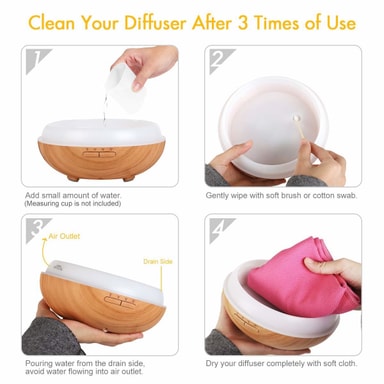 Clean Your Diffuser After 3 Times of Use

1

Add small amount of water.
(Measuring cup is not included)

2

Gently wipe with soft brush or cotton swab.

3

Air Outlet

Drain Side

Pouring water from the drain side, avoid water flowing into air outlet.

4

Dry your diffuser completely with soft cloth.