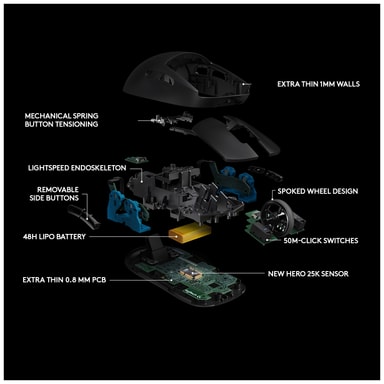 EXTRA THIN 1MM WALLS

MECHANICAL SPRING BUTTON TENSIONING

LIGHTSPEED ENDOSKELETON

REMOVABLE SIDE BUTTONS

SPOKED WHEEL DESIGN

48H LIPO BATTERY

50M-CLICK SWITCHES

NEW HERO 25K SENSOR

EXTRA THIN 0.8 MM PCB